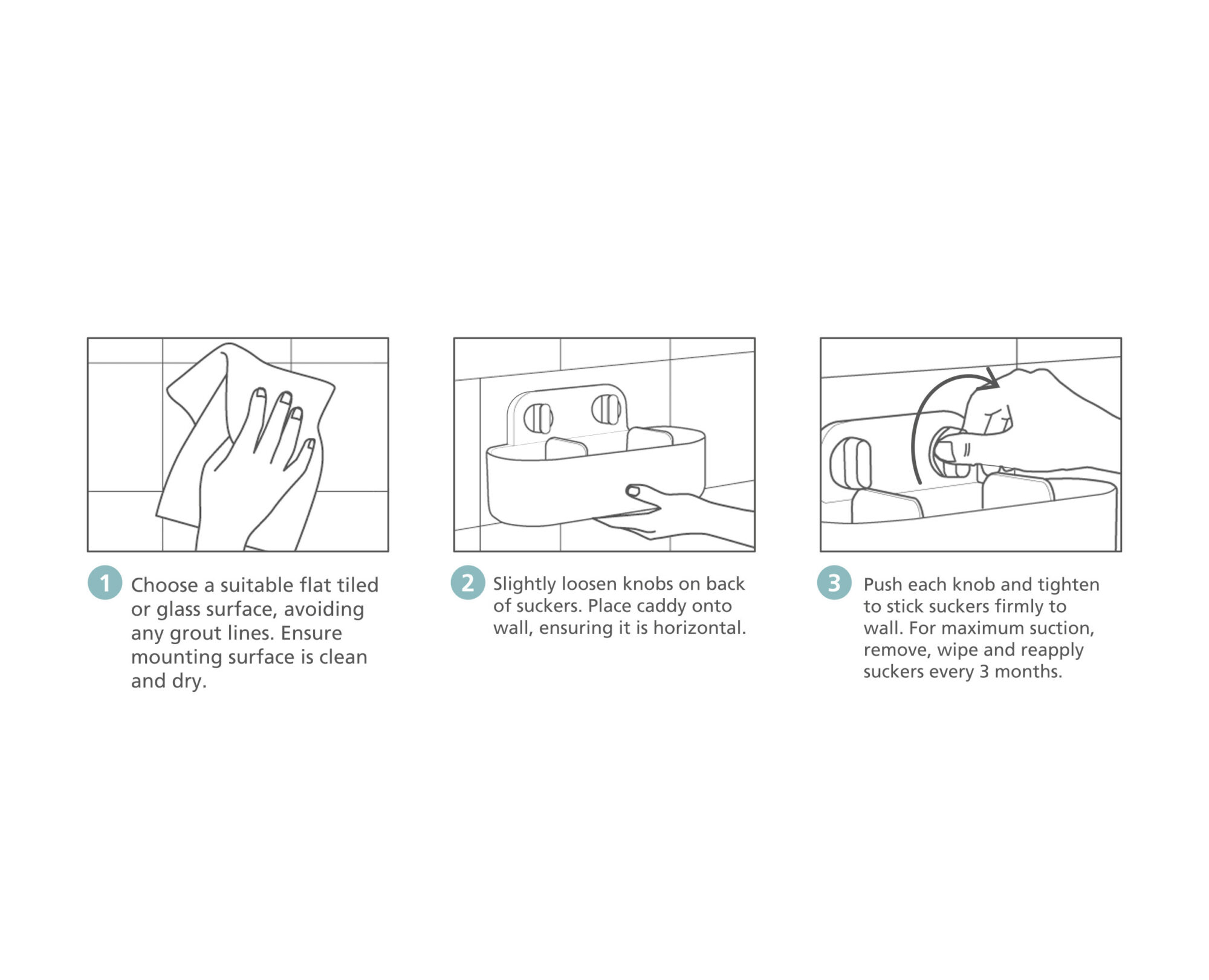 1 Choose a suitable flat tiled or glass surface, avoiding any grout lines. Ensure mounting surface is clean and dry.

2 Slightly loosen knobs on back of suckers. Place caddy onto wall, ensuring it is horizontal.

3 Push each knob and tighten to stick suckers firmly to wall. For maximum suction, remove, wipe and reapply suckers every 3 months.